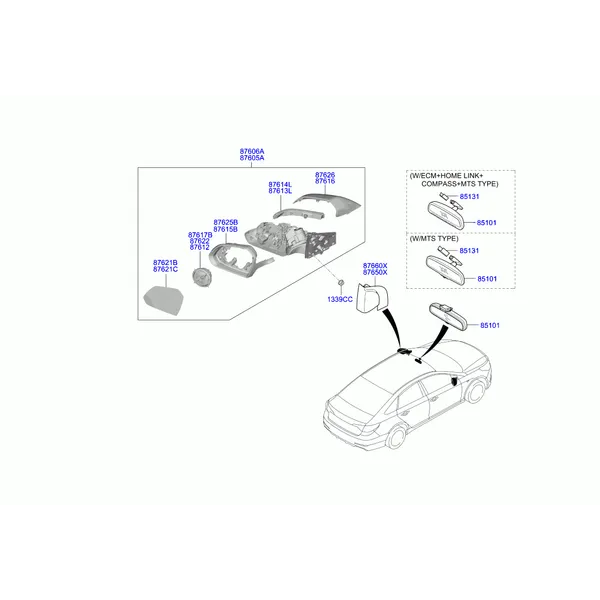 87606A
87605A

87626
87616

87614L
87613L

87625B
87615B

87617B
87622
87612

87621B
87621C

1339CC

87660X
87650X

(W/ECM+HOME LINK+
COMPASS+MTS TYPE)

85131

85101

(W/MTS TYPE)

85131

85101

85101