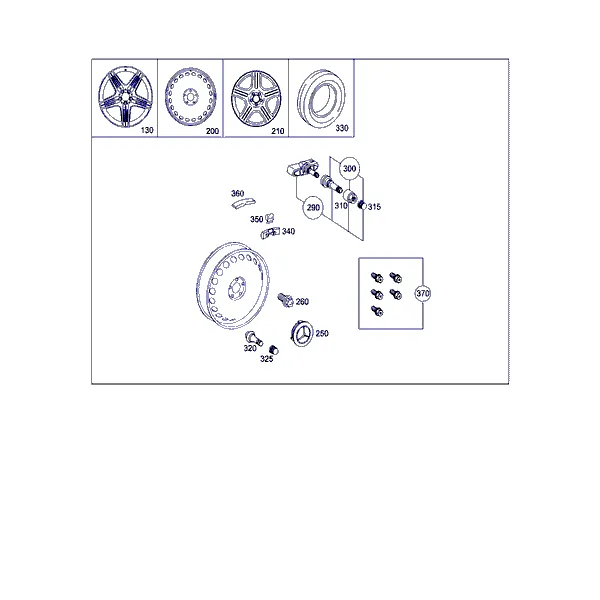 130
200
210
330
300
360
290
310
315
350
340
370
260
250
320
325