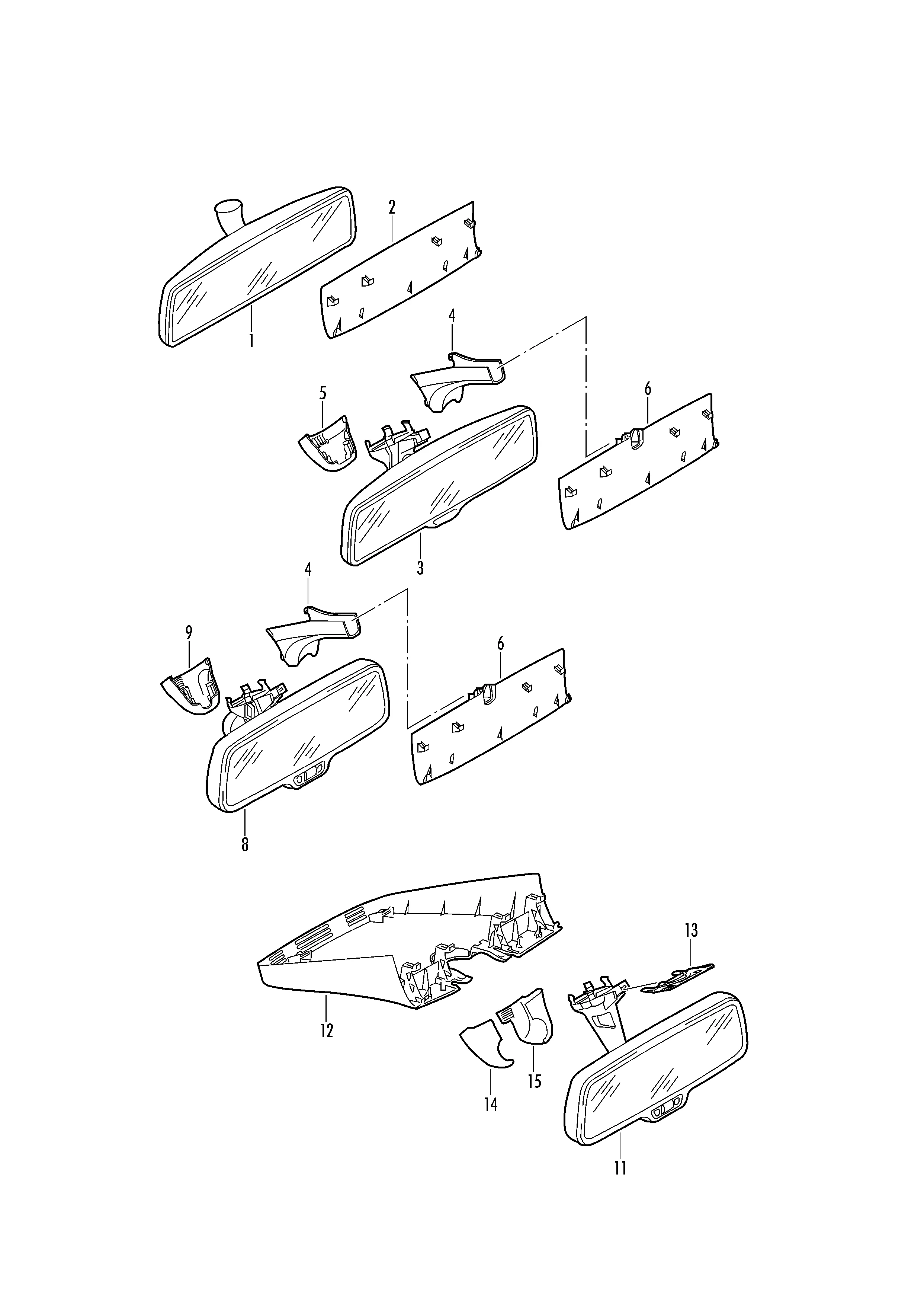 2
1
4
5
6
3
4
9
6
8
13
12
15
14
11