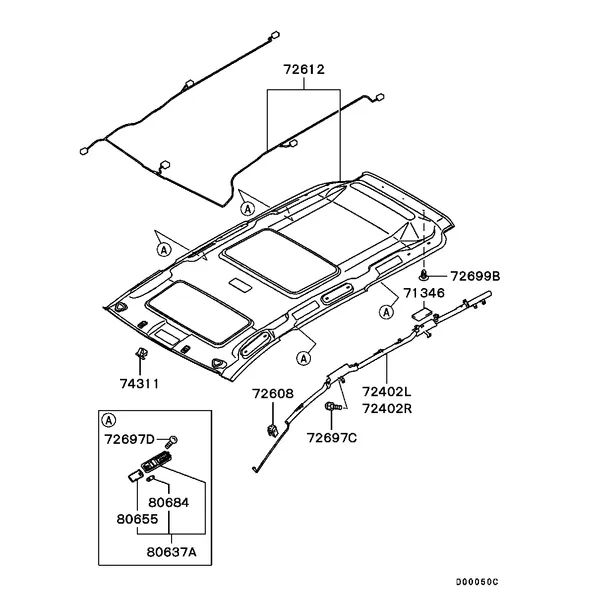 72612

A

A

72699B

71346

A

A

74311

72608

72402L
72402R

72697C

A
72697D

80684
80655
80637A

D00060C