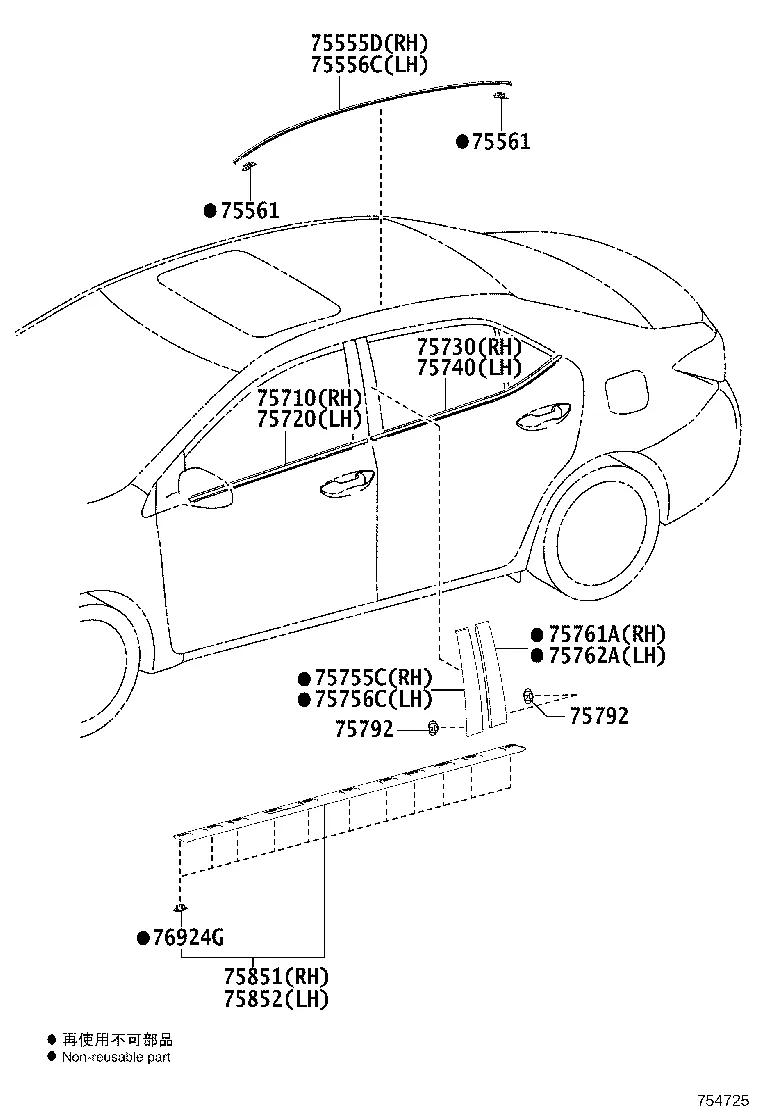 75555D(RH)
75556C(LH)

●75561

●75561

75730(RH)
75740(LH)

75710(RH)
75720(LH)

●75761A(RH)
●75762A(LH)

●75755C(RH)
●75756C(LH)

75792

75792

●76924G

75851(RH)
75852(LH)

● 再使用不可部品
● Non-reusable part

754725