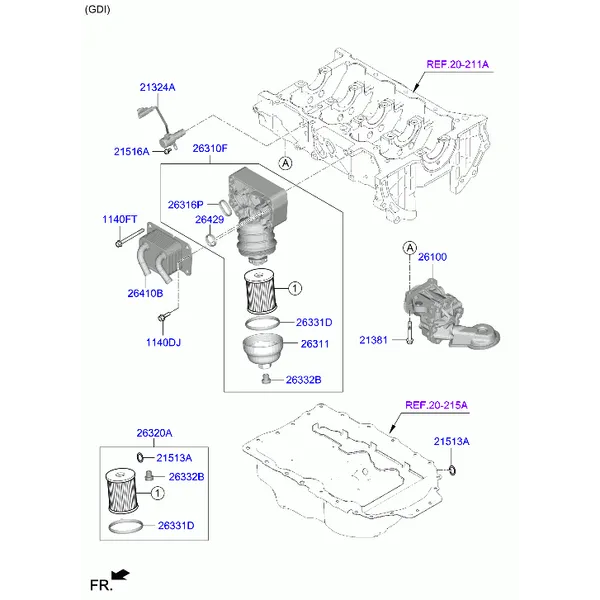 (GDI)

REF.20-211A

21324A

21516A

26310F

A

26316P

26429

1140FT

26410B

1140DJ

1

26331D

26311

26332B

A

26100

21381

REF.20-215A

26320A

21513A

26332B

1

26331D

21513A

FR.