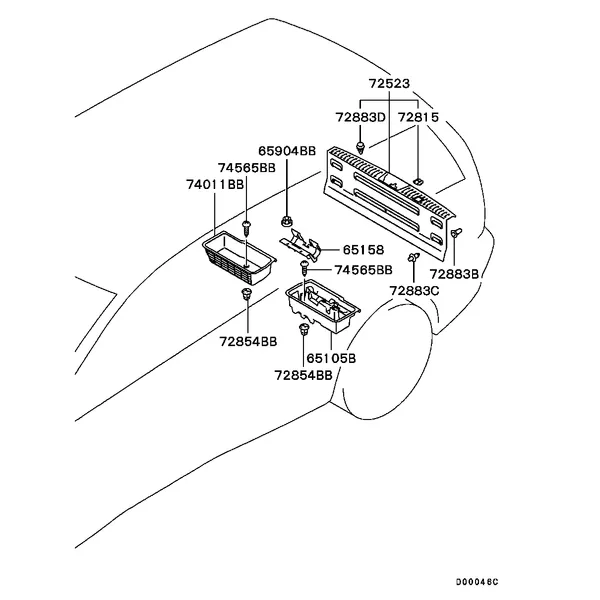 72523
72883D
72815
65904BB
74565BB
74011BB
65158
74565BB
72883B
72883C
72854BB
65105B
72854BB
D00046C