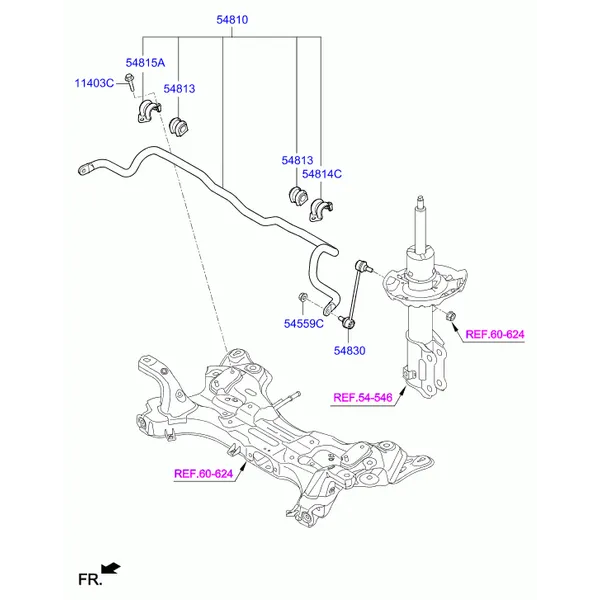 54810

54815A

11403C

54813

54813

54814C

54559C

54830

REF.60-624

REF.54-546

REF.60-624

FR.