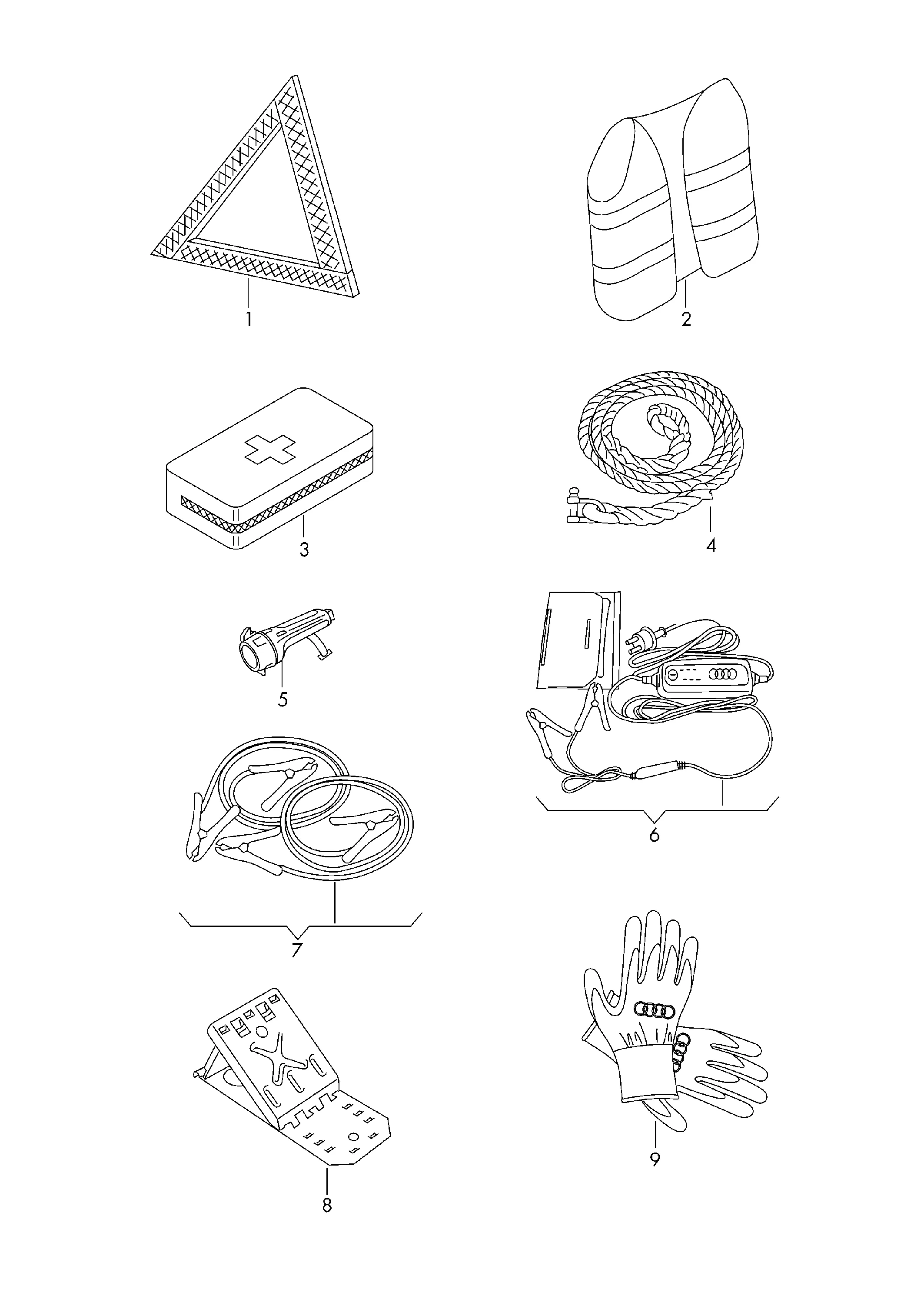 1
2
3
4
5
6
7
8
9