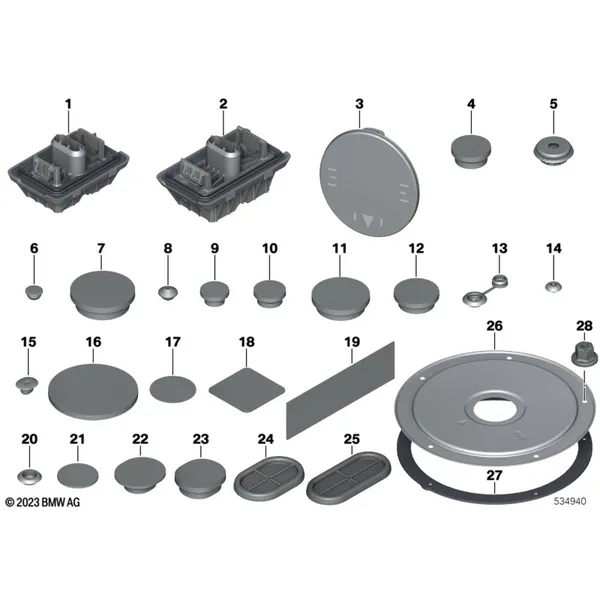 1
2
3
4
5
6
7
8
9
10
11
12
13
14
15
16
17
18
19
26
28
20
21
22
23
24
25
27
© 2023 BMW AG
534940