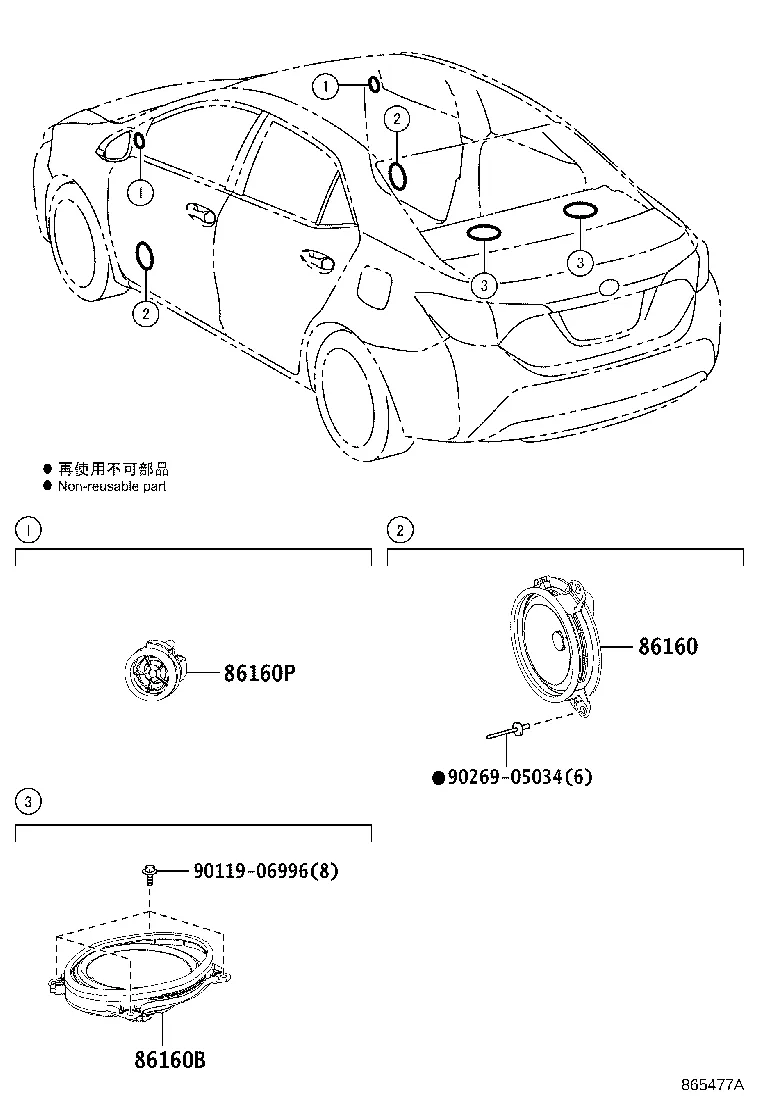 1
2
1
2
3
3

● 再使用不可部品
● Non-reusable part

1
86160P

2
86160
●90269-05034(6)

3
90119-06996(8)
86160B

865477A