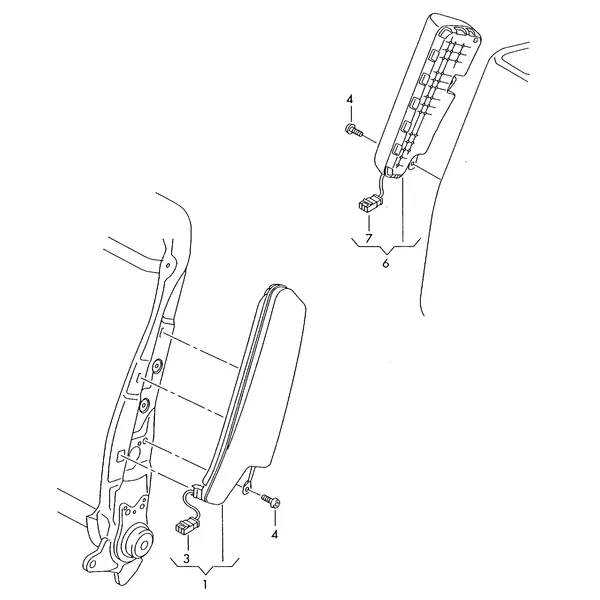 4
7
6
4
3
1