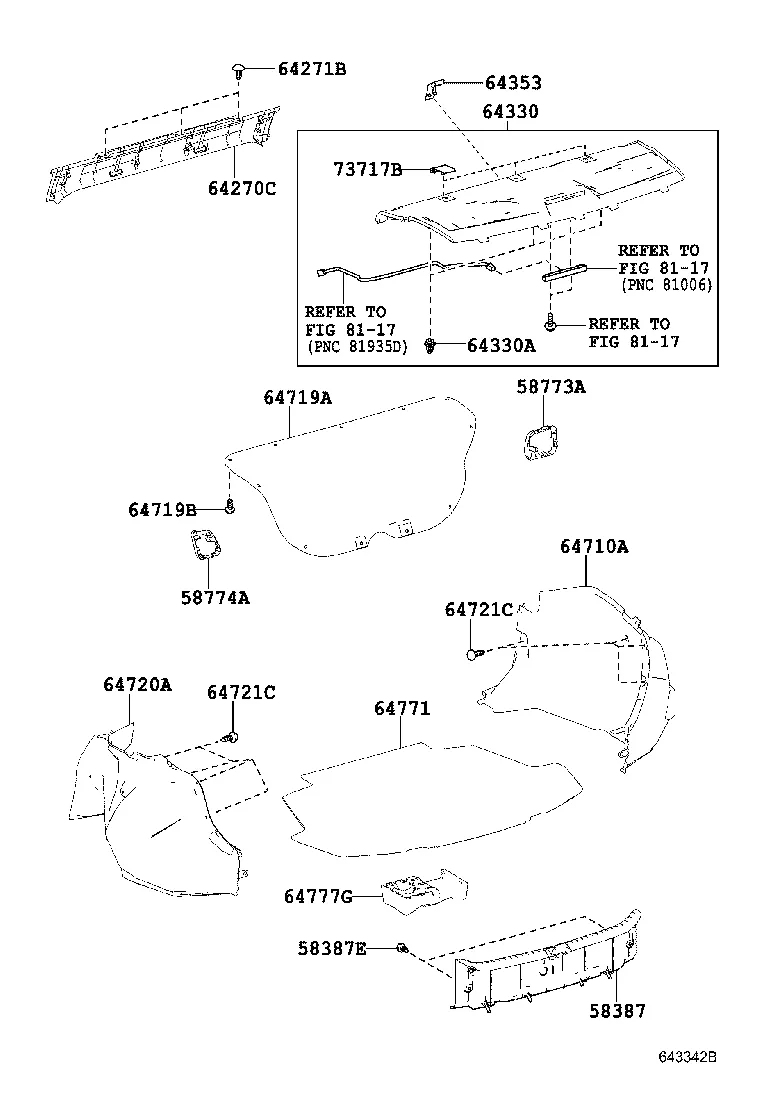 64271B

64270C

64353

64330

73717B

REFER TO
FIG 81-17
(PNC 81006)

REFER TO
FIG 81-17
(PNC 81935D)

64330A

REFER TO
FIG 81-17

64719A

58773A

64719B

58774A

64710A

64721C

64720A

64721C

64771

64777G

58387E

58387

643342B