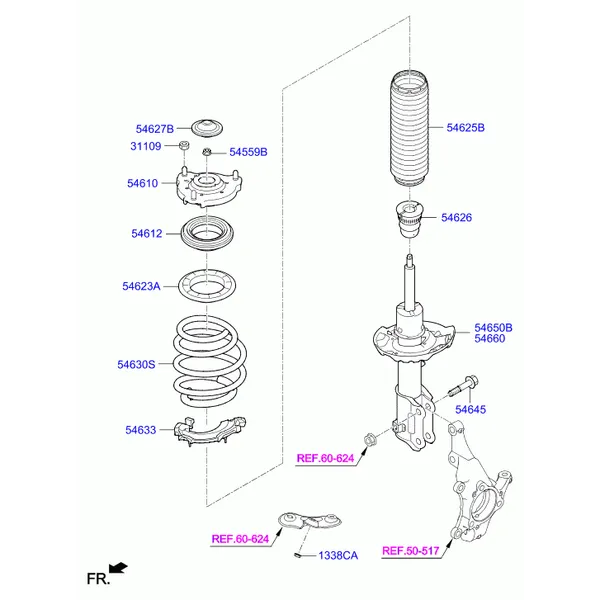 54627B
31109
54559B
54610
54612
54623A
54630S
54633
54625B
54626
54650B
54660
54645
REF.60-624
REF.60-624
1338CA
REF.50-517
FR.