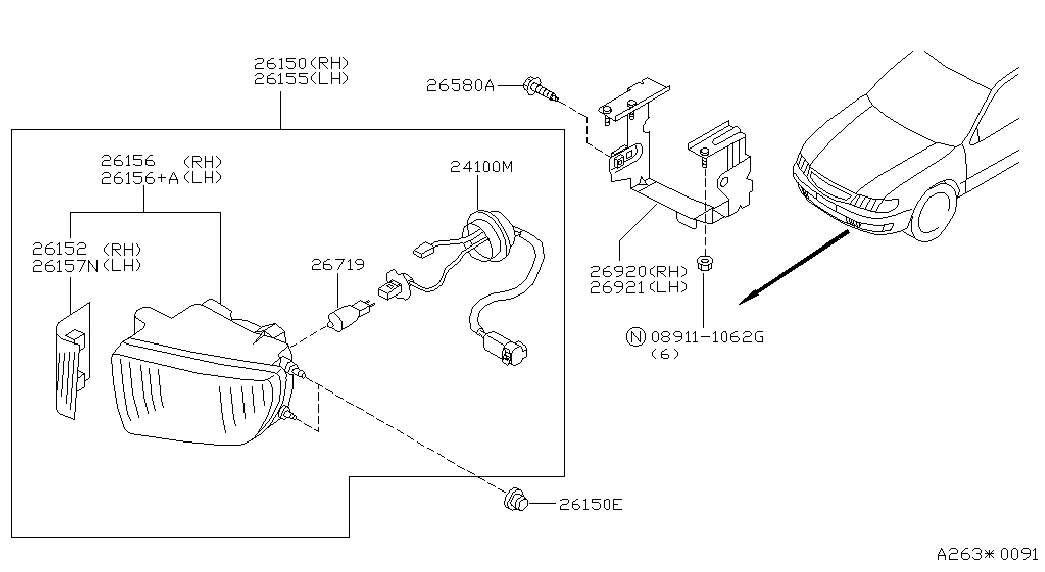 26150(RH)
26155(LH)

26580A

26156 (RH)
26156+A(LH)

24100M

26152 (RH)
26157N(LH)

26719

26920(RH)
26921(LH)

N 08911-1062G
(6)

26150E

A263＊0091