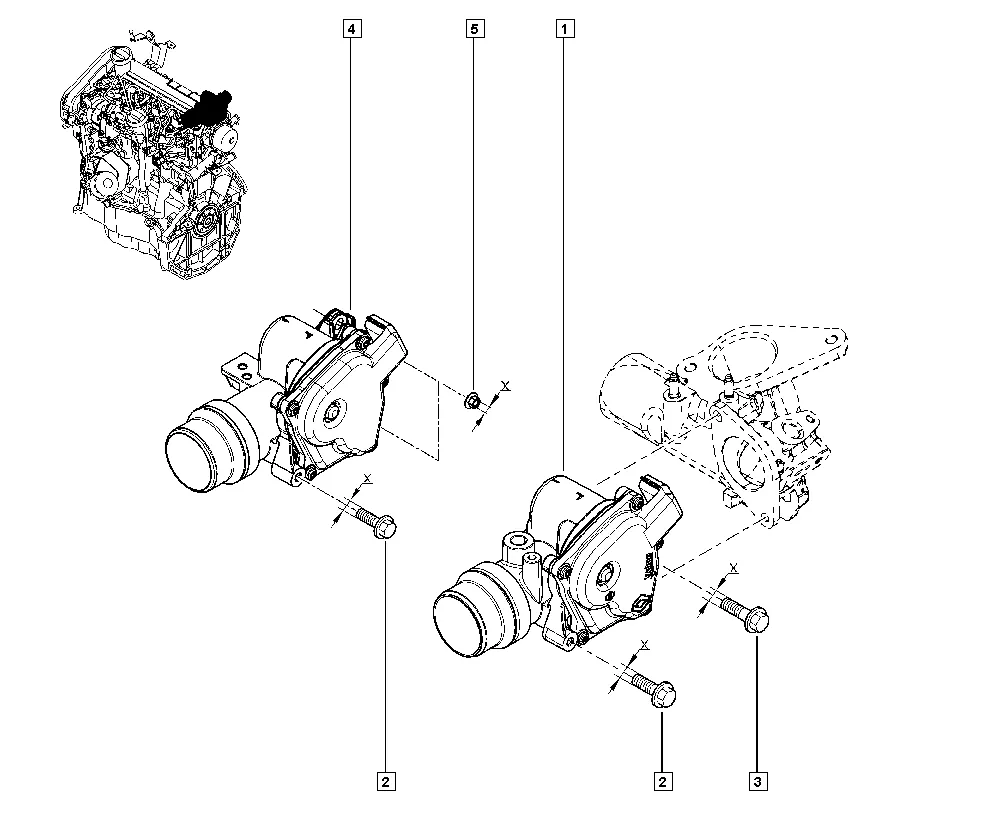 4
5
1
X
X
X
X
2
2
3