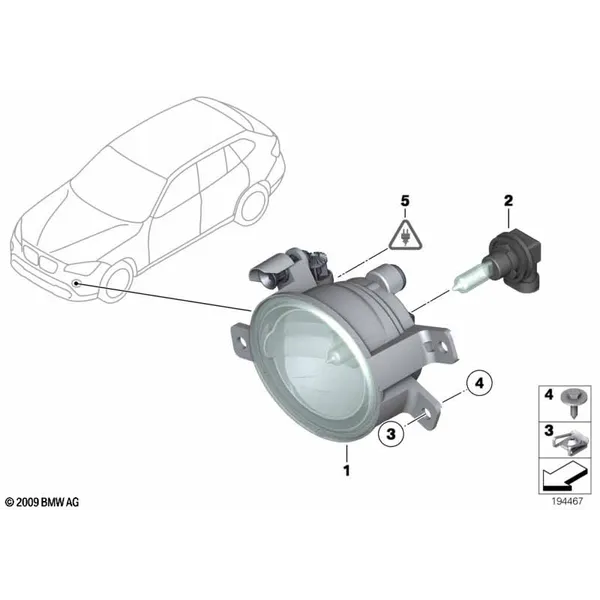 5
2
4
3
1
4
3
© 2009 BMW AG
194467