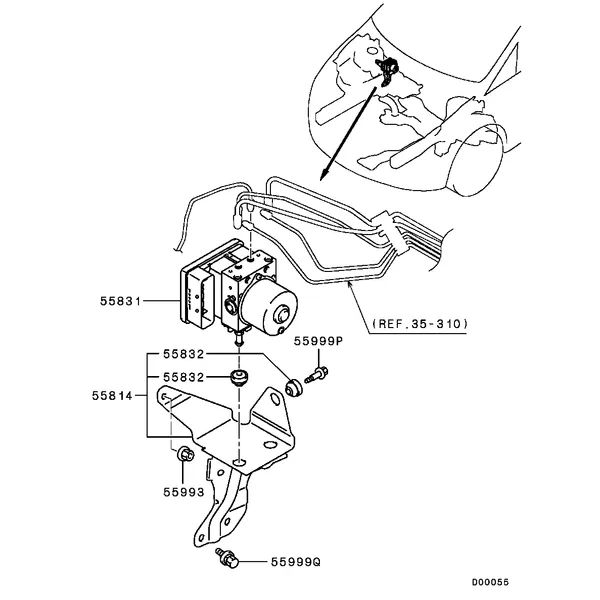 55831
(REF.35-310)
55999P
55832
55832
55814
55993
55999Q
D00055