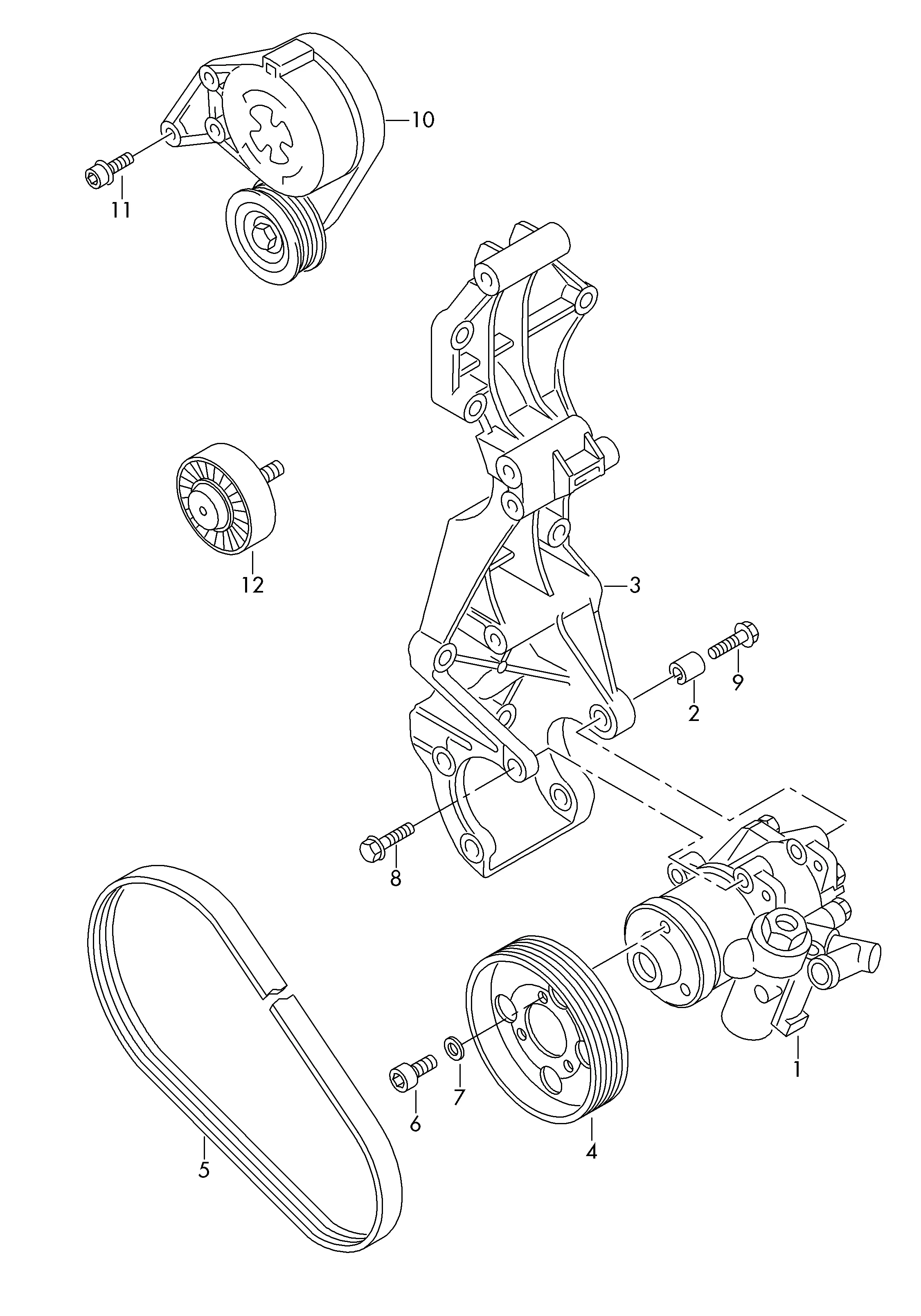 10
11
12
3
9
2
8
1
7
6
4
5