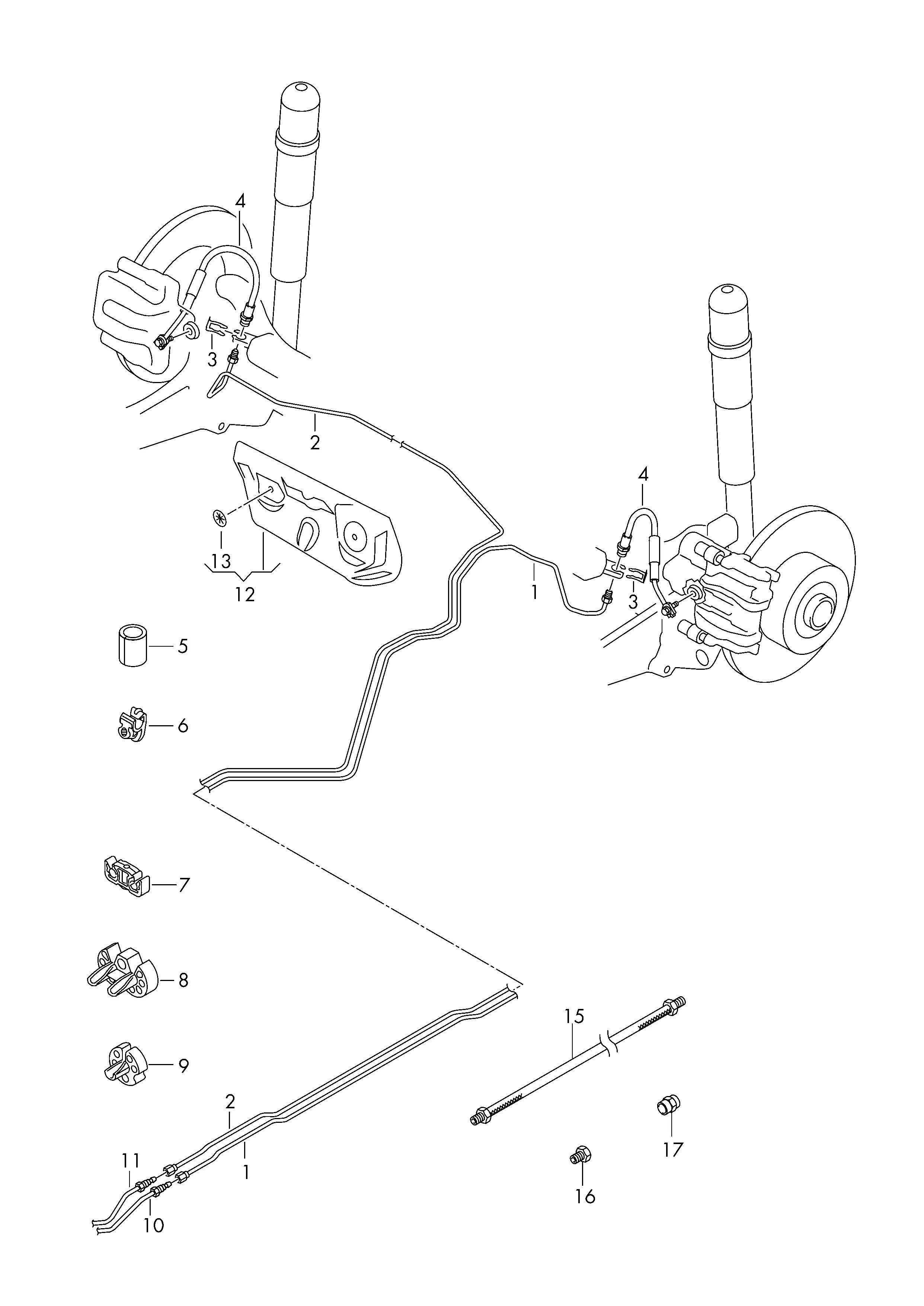 4
3
2
13
12
4
1
3
5
6
7
8
9
15
2
1
11
10
17
16