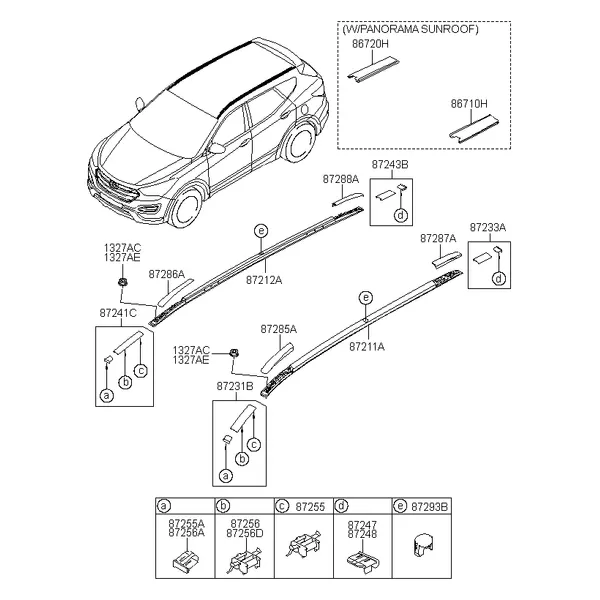 (W/PANORAMA SUNROOF)
86720H
86710H
87288A
87243B
d
e
87287A
87233A
d
1327AC
1327AE
87286A
87212A
87241C
a
b
c
e
87285A
87211A
1327AC
1327AE
87231B
a
b
c

| a | b | c 87255 | d | e 87293B |
|---|---|---|---|---|
| 87255A 87256A | 87256 87256D | | 87247 87248 | |