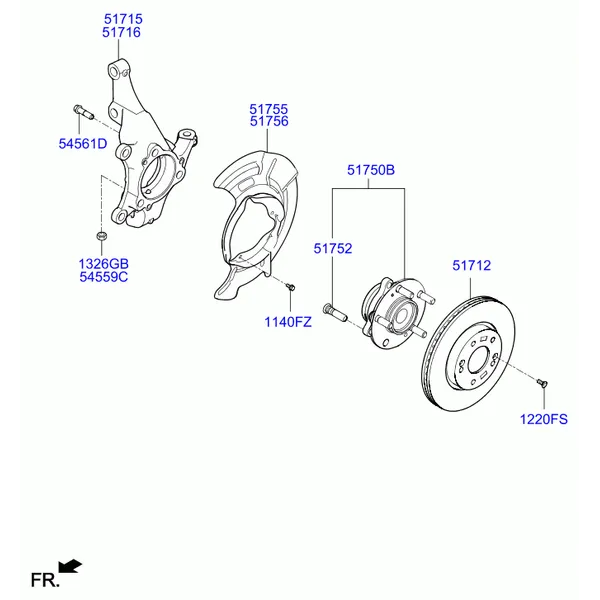 51715
51716

54561D

1326GB
54559C

51755
51756

1140FZ

51750B

51752

51712

1220FS

FR.