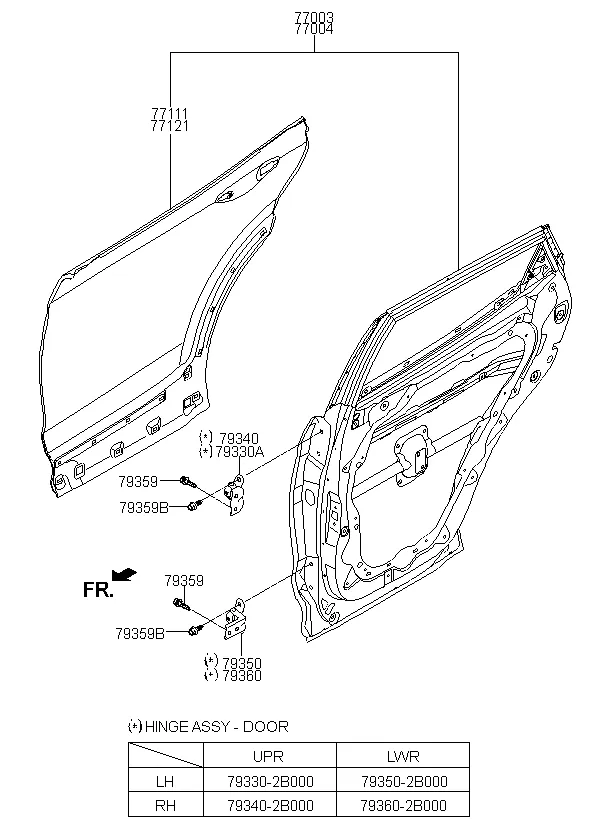 77003
77004

77111
77121

(*) 79340
(*) 79330A

79359

79359B

FR.

79359

79359B

(*) 79350
(*) 79360

(*) HINGE ASSY - DOOR

| | UPR | LWR |
|---|---|---|
| LH | 79330-2B000 | 79350-2B000 |
| RH | 79340-2B000 | 79360-2B000 |