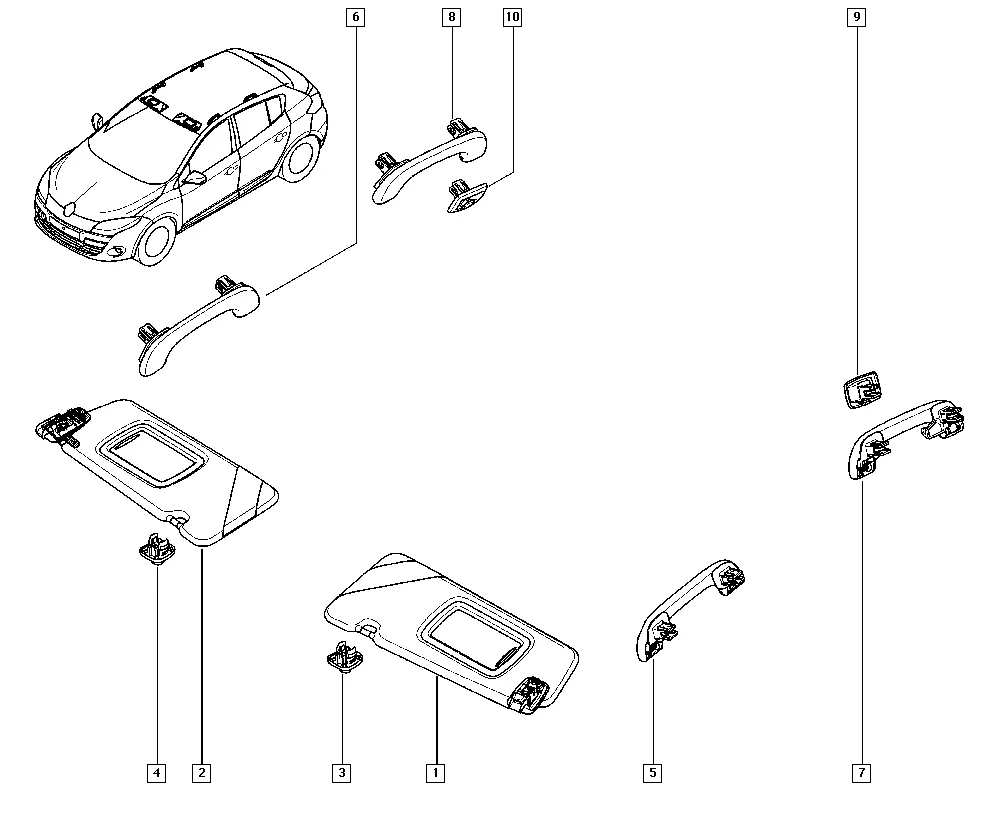 6
8
10
9
4
2
3
1
5
7