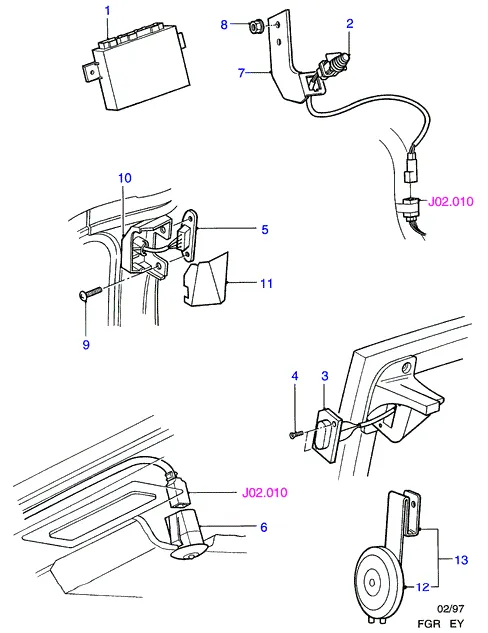 1
8
2
7
J02.010
10
5
11
9
4
3
J02.010
6
13
12
02/97
FGR EY