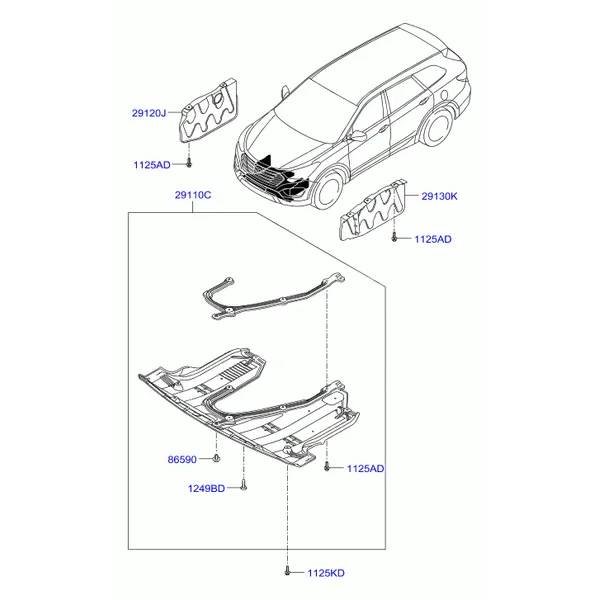 29120J
1125AD
29110C
29130K
1125AD
86590
1125AD
1249BD
1125KD