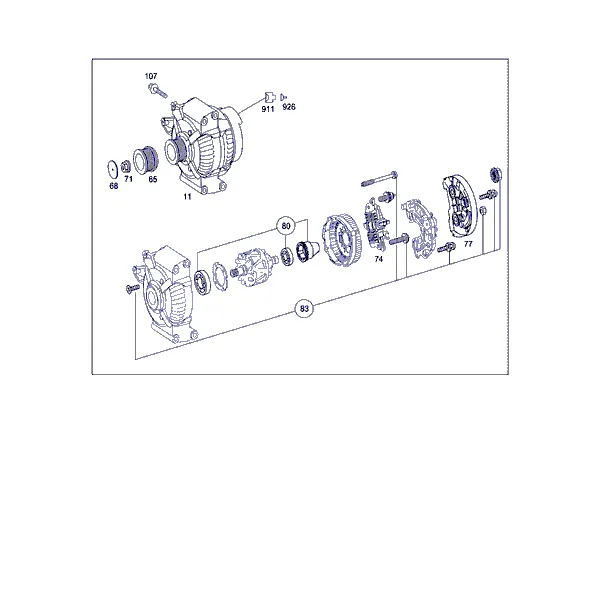 107
911
926
68
71
65
11
80
74
77
83