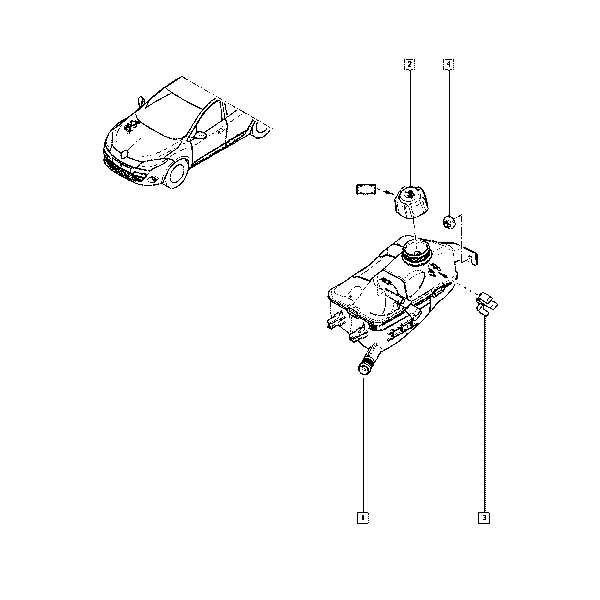 2
4
1
3