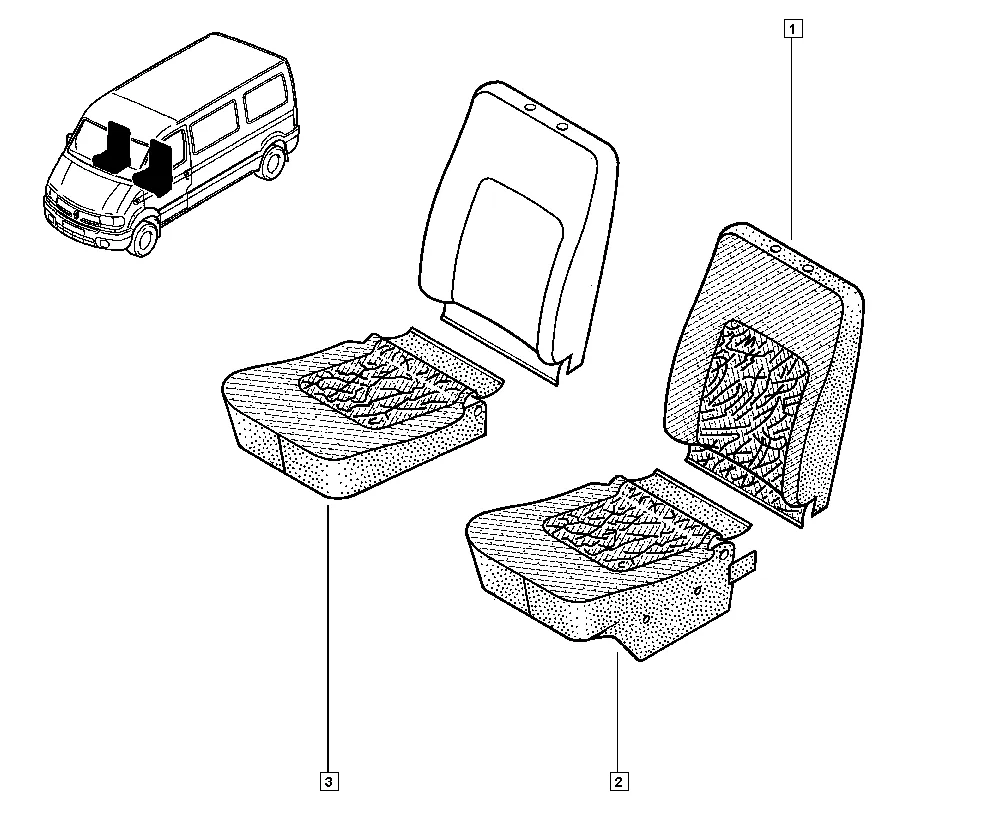 1

3

2