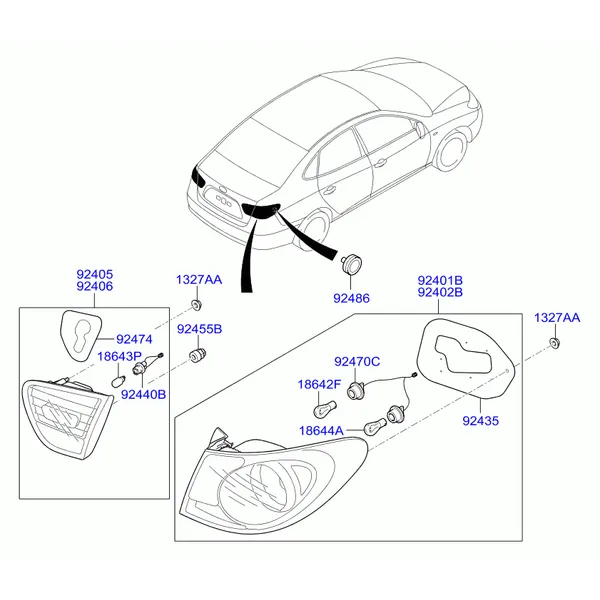 92405
92406

1327AA

92486

92401B
92402B

1327AA

92474

92455B

18643P

92440B

92470C

18642F

18644A

92435