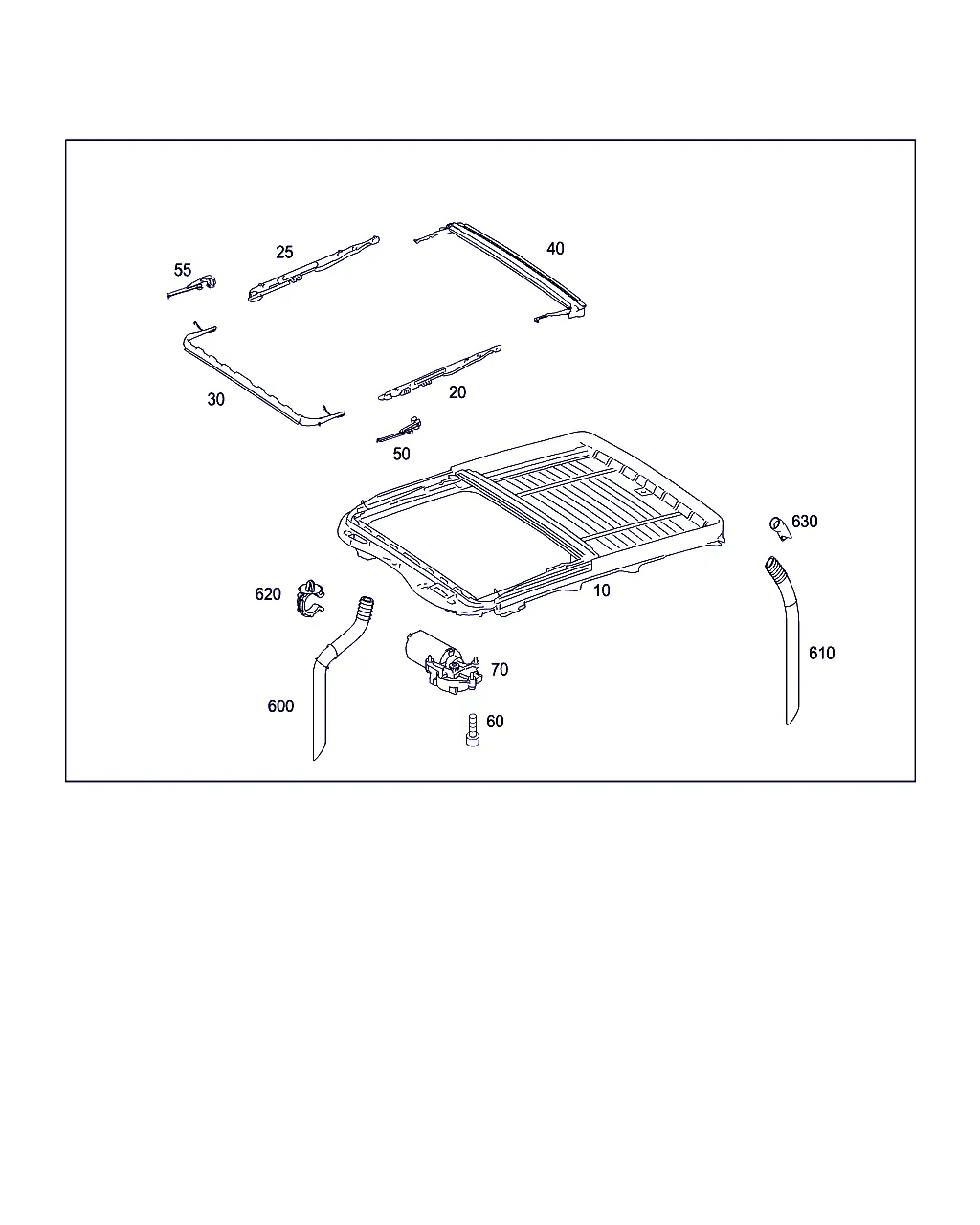 55
25
40
30
20
50
630
620
10
610
70
600
60