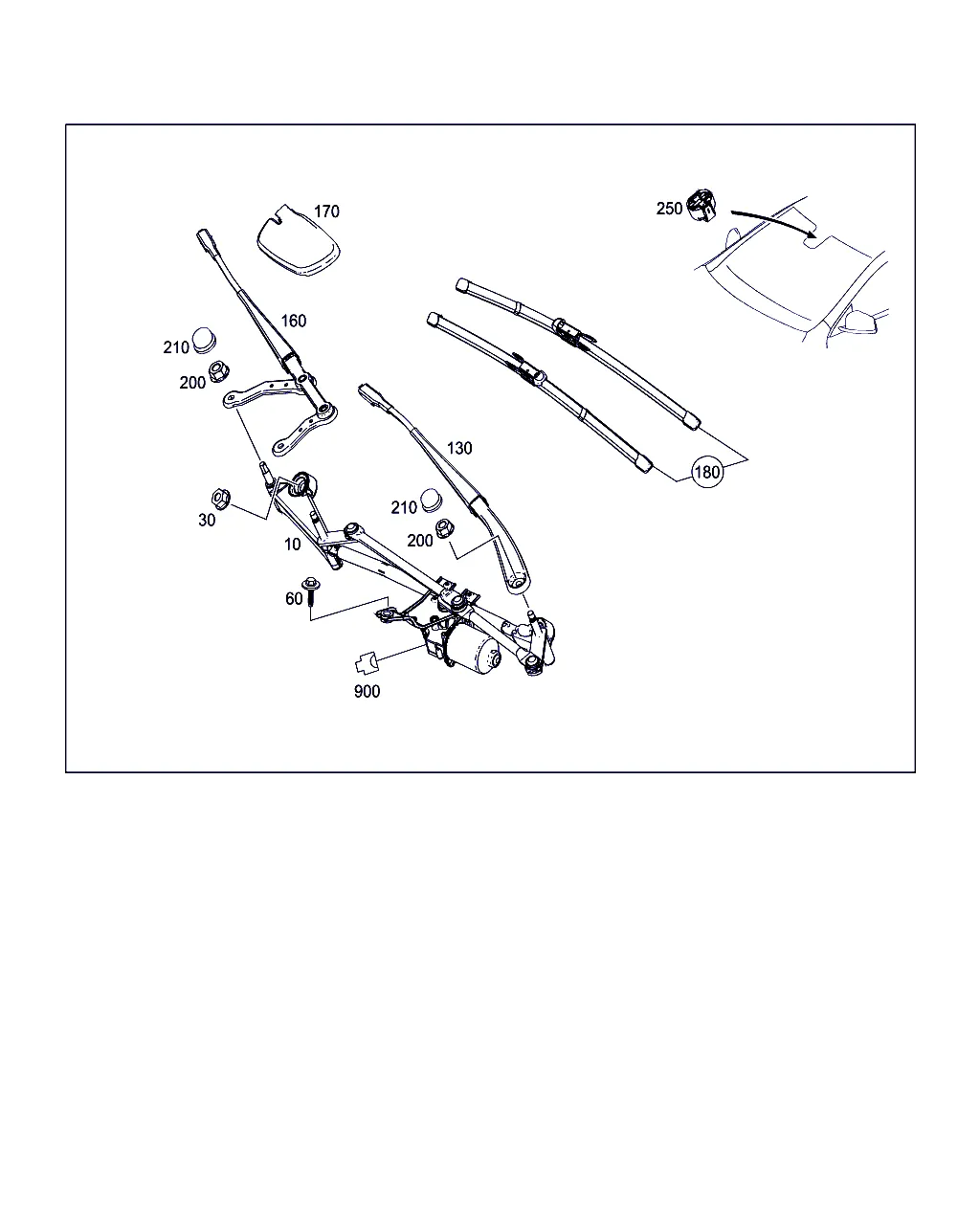 170
250
160
210
200
130
180
210
30
200
10
60
900