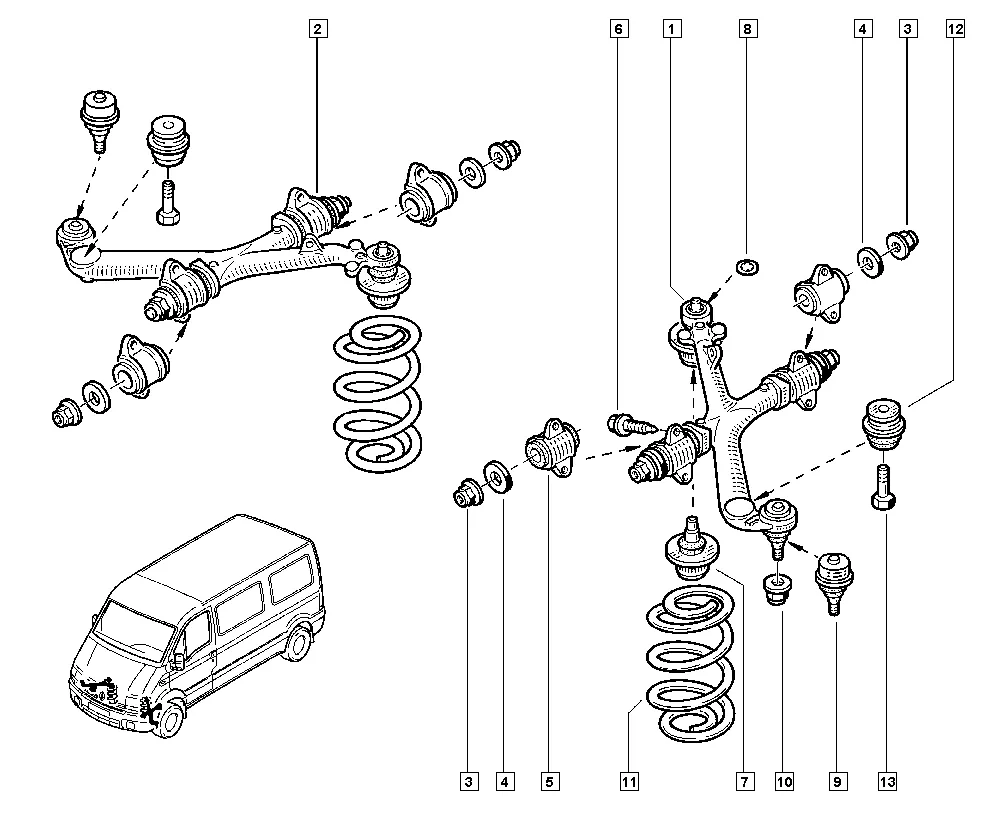 2
6
1
8
4
3
12
3
4
5
11
7
10
9
13