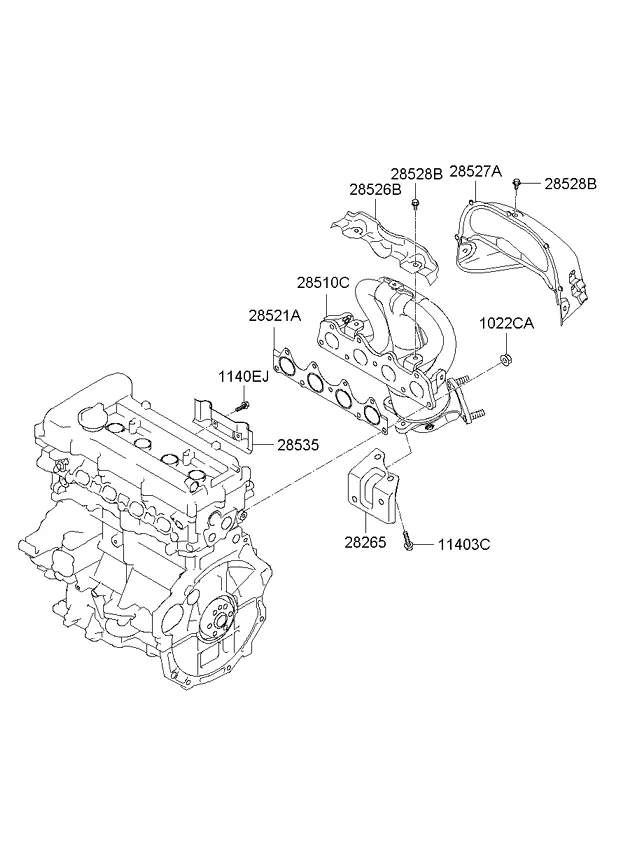 28528B
28527A
28528B
28526B
28510C
28521A
1022CA
1140EJ
28535
28265
11403C