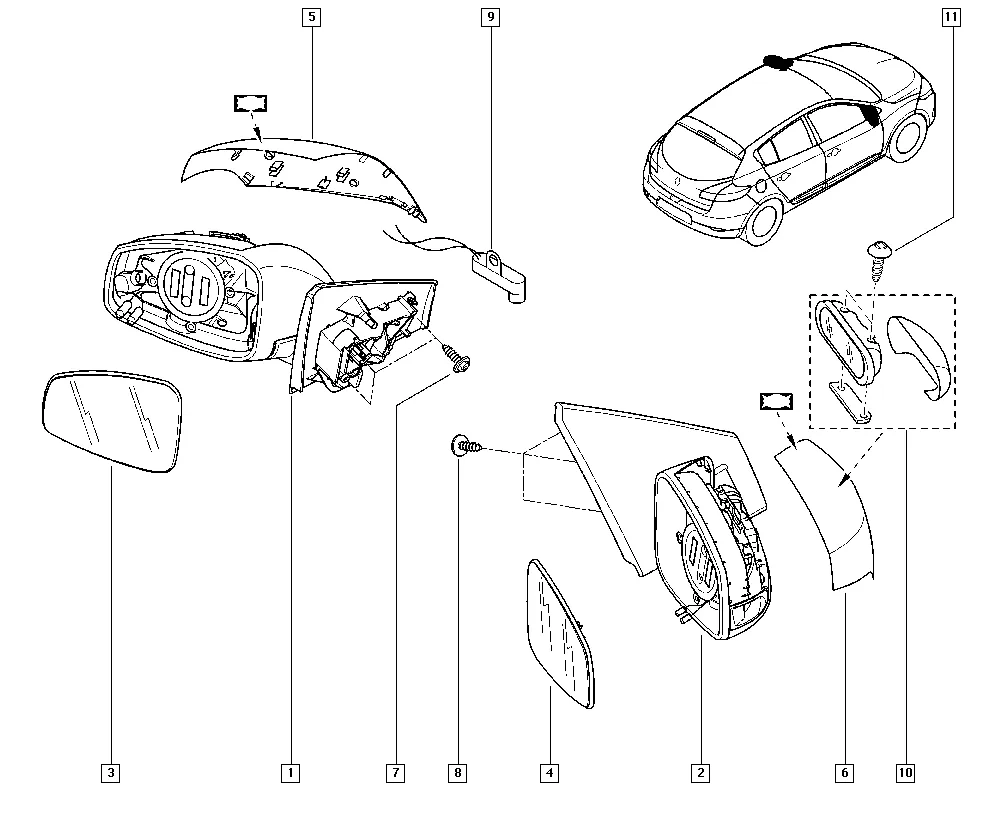 5
9
11
3
1
7
8
4
2
6
10