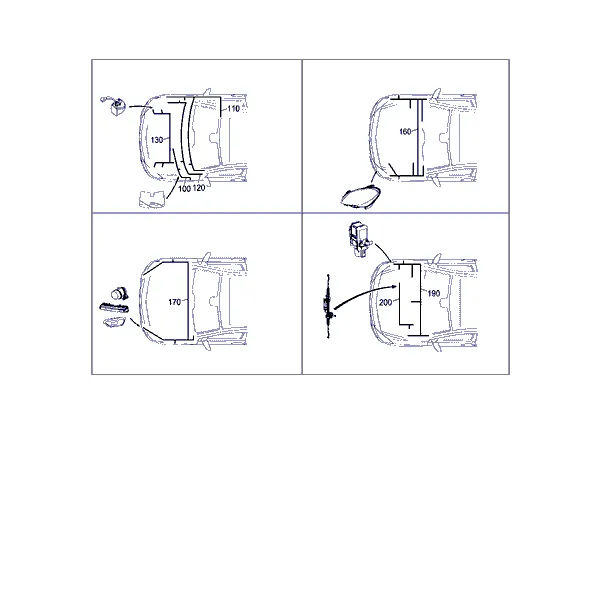 110
130
100
120
160
170
190
200