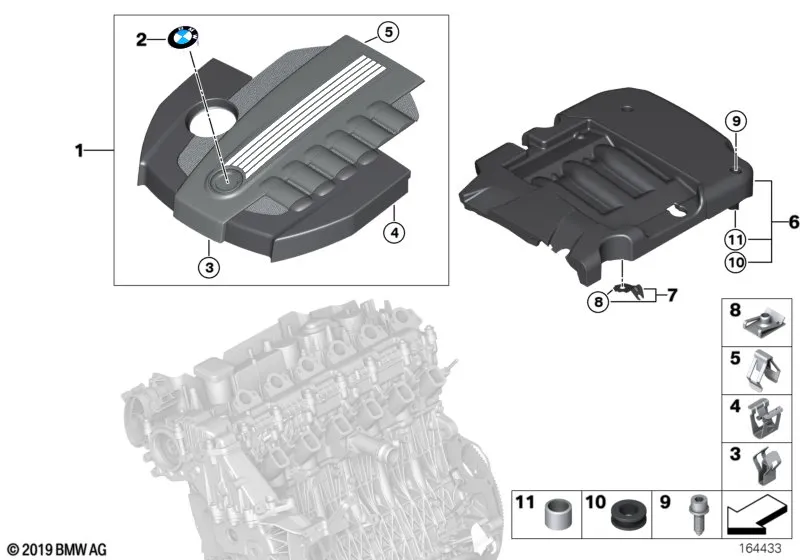 2
5
1
4
3
9
6
11
10
8
7
8
5
4
3
11
10
9
© 2019 BMW AG
164433