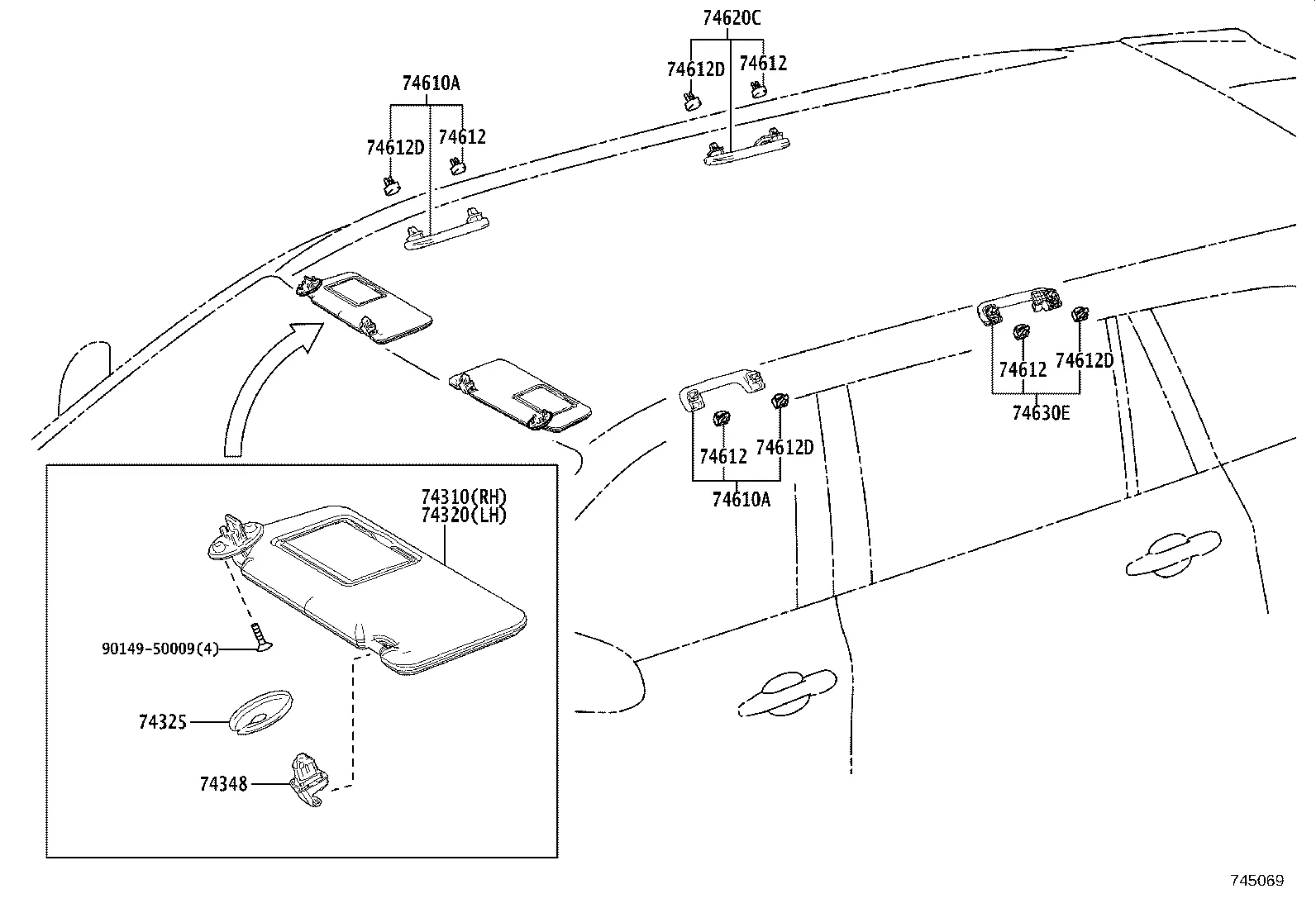 74620C
74612D
74612
74610A
74612D
74612
74612
74612D
74630E
74612
74612D
74610A
74310(RH)
74320(LH)
90149-50009(4)
74325
74348
745069