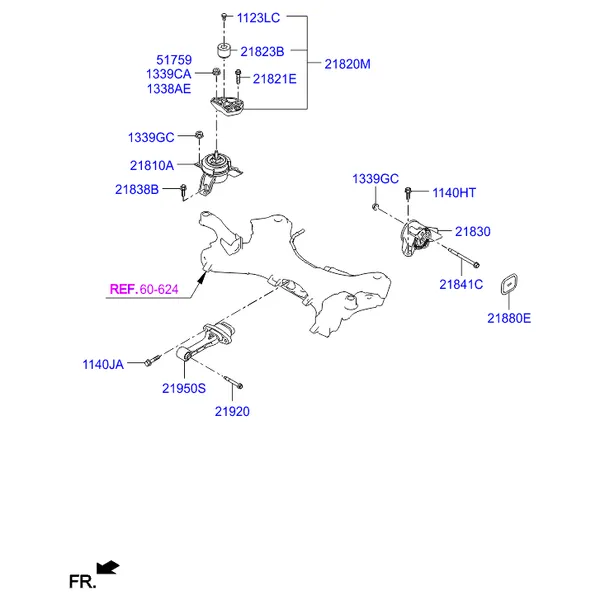 1123LC
21823B
21820M
51759
1339CA
1338AE
21821E
1339GC
21810A
21838B
1339GC
1140HT
21830
21841C
21880E
REF.60-624
1140JA
21950S
21920
FR.