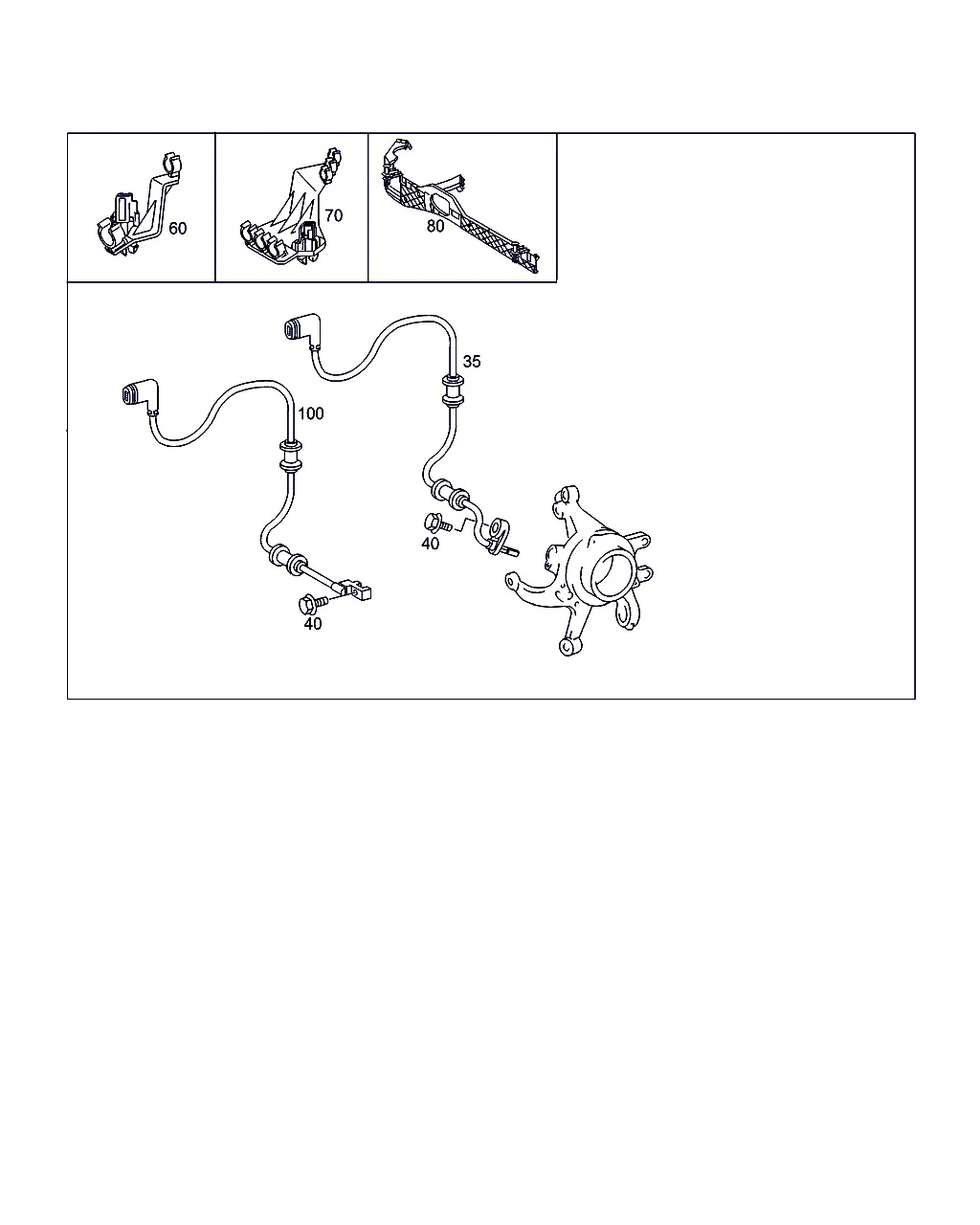 60

70

80

35

100

40

40