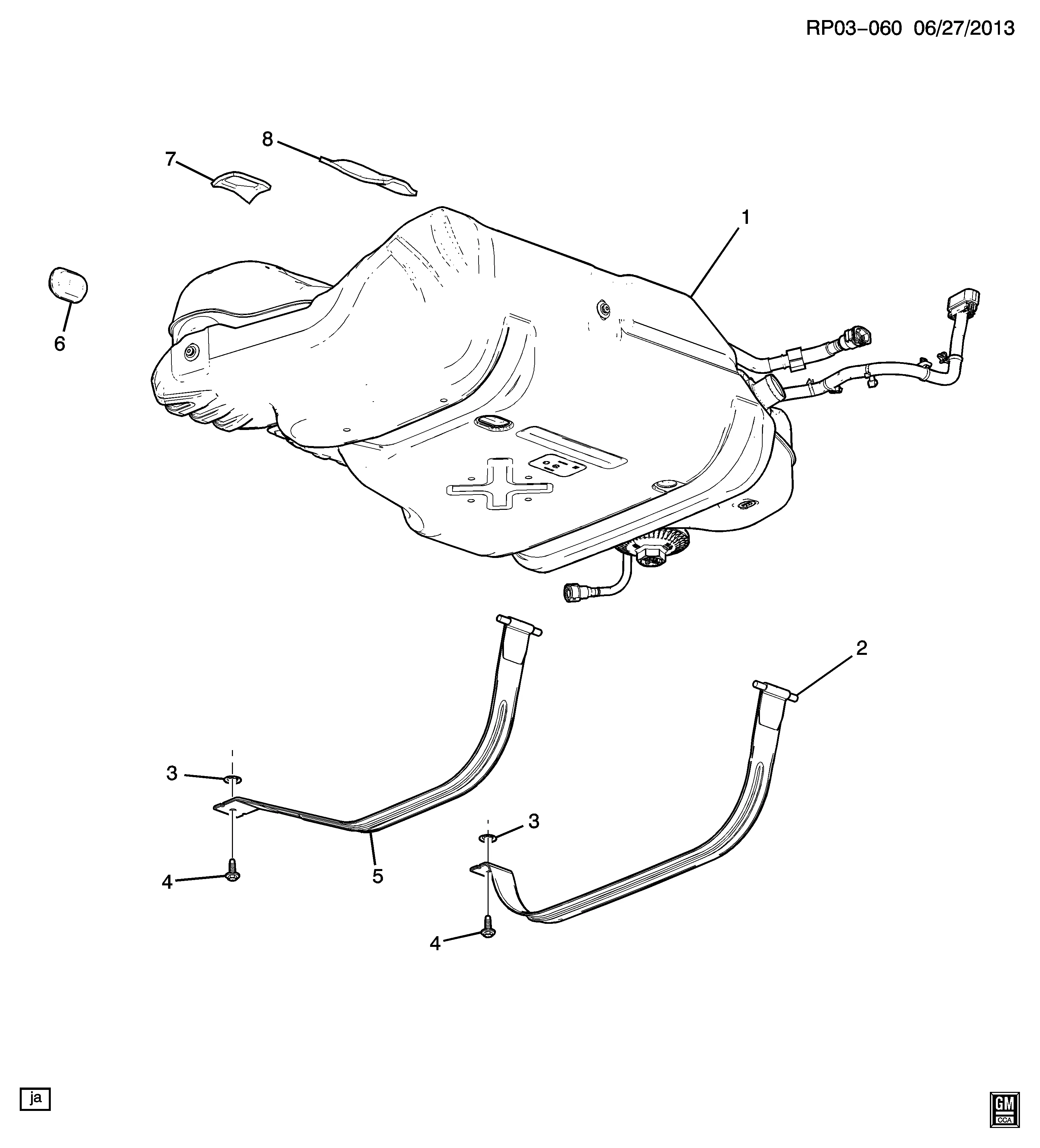 RP03-060 06/27/2013

8
7
1
6
2
3
3
5
4
4

ja

GM
CCA