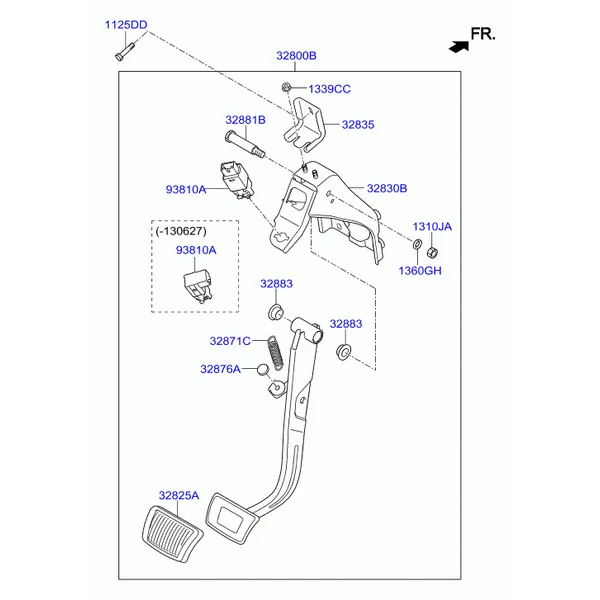 1125DD

FR.

32800B

1339CC

32881B

32835

93810A

32830B

(-130627)

93810A

1310JA

1360GH

32883

32883

32871C

32876A

32825A