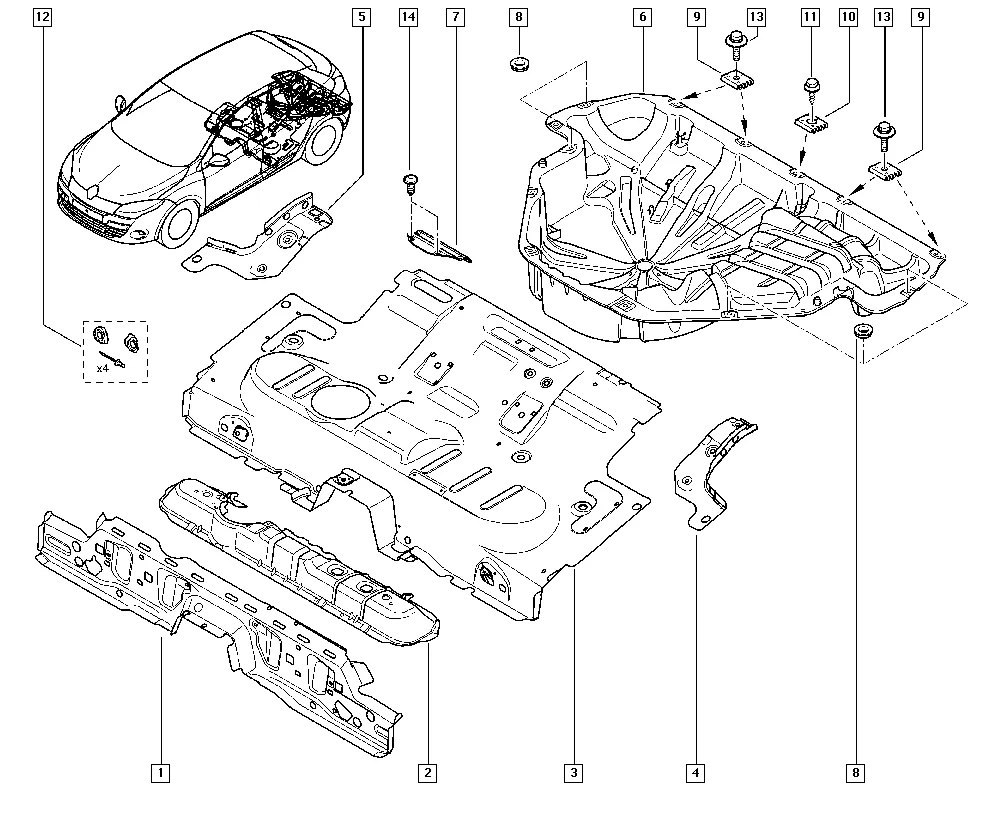 12
5
14
7
8
6
9
13
11
10
13
9
x4
1
2
3
4
8