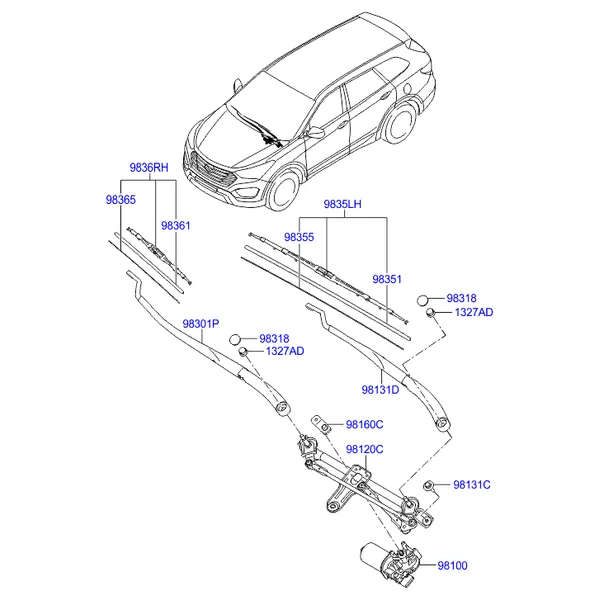 9836RH
98365
98361
9835LH
98355
98351
98318
1327AD
98301P
98318
1327AD
98131D
98160C
98120C
98131C
98100