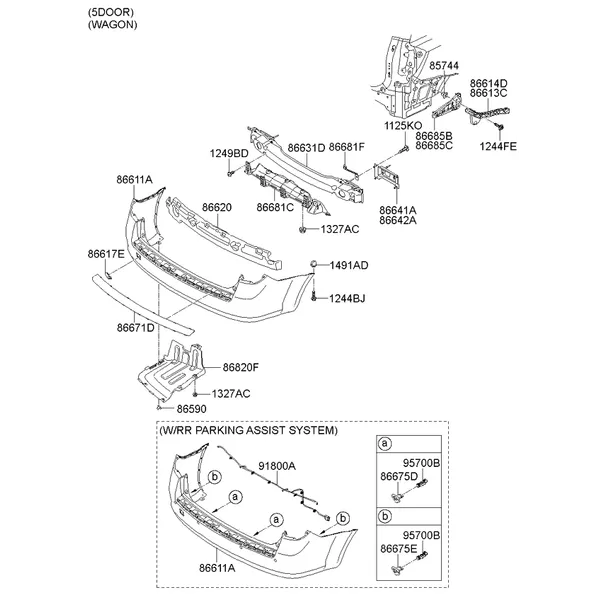 (5DOOR)
(WAGON)

85744
86614D
86613C
1125KO
86685B
86685C
1244FE
1249BD
86631D
86681F
86611A
86620
86681C
86641A
86642A
1327AC
86617E
1491AD
1244BJ
86671D
86820F
1327AC
86590

(W/RR PARKING ASSIST SYSTEM)
91800A
b
a
a
b
86611A
a
95700B
86675D
b
95700B
86675E