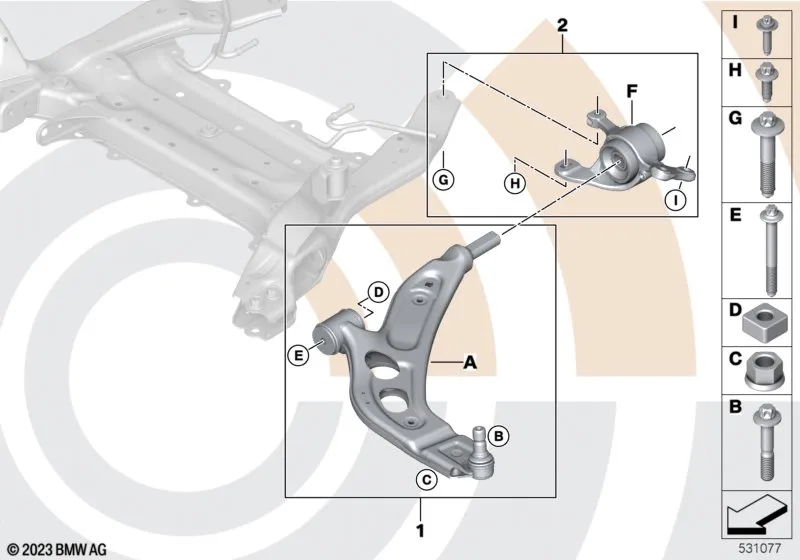 2

F

G

H

I

D

E

A

B

C

1

I
H
G
E
D
C
B

© 2023 BMW AG

531077