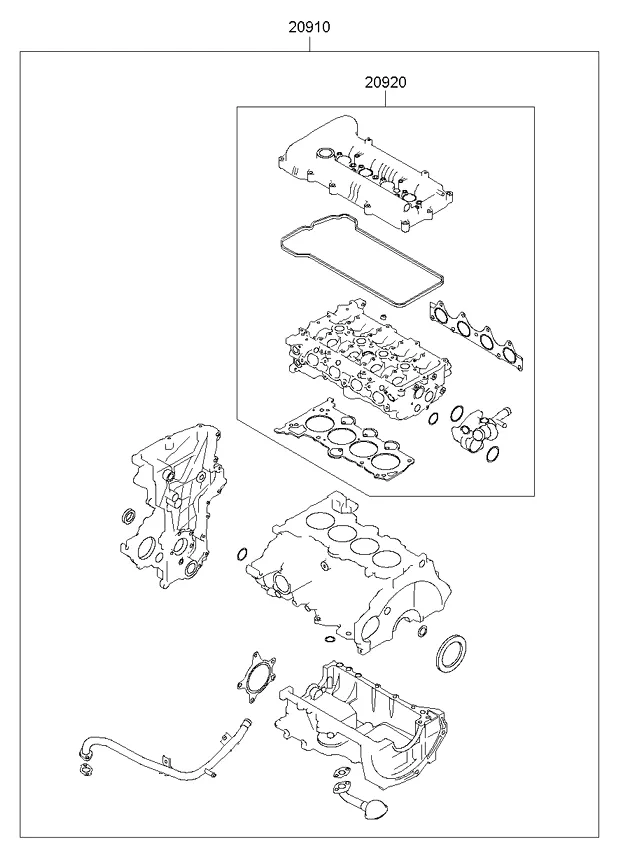 20910

20920