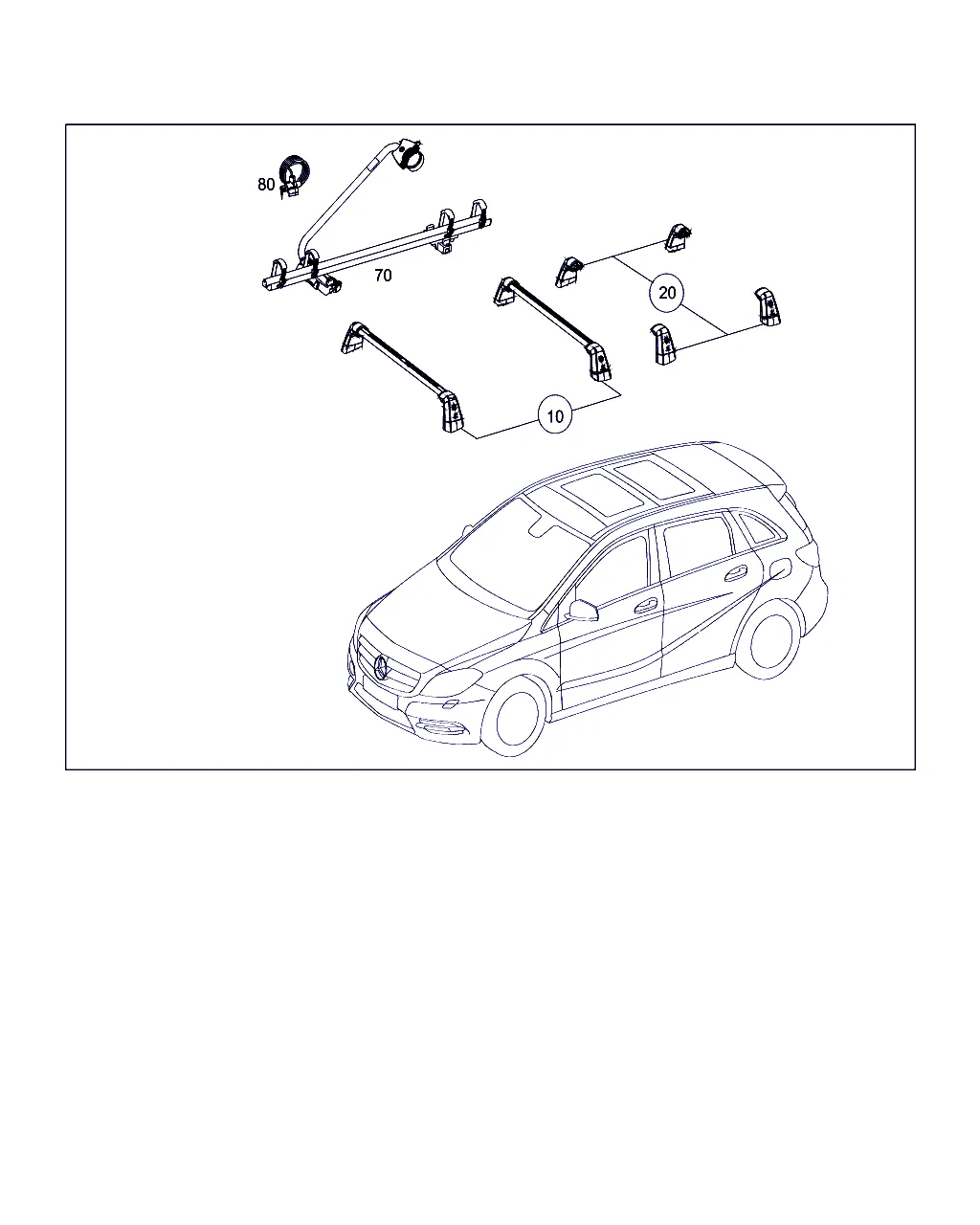 80
70
20
10