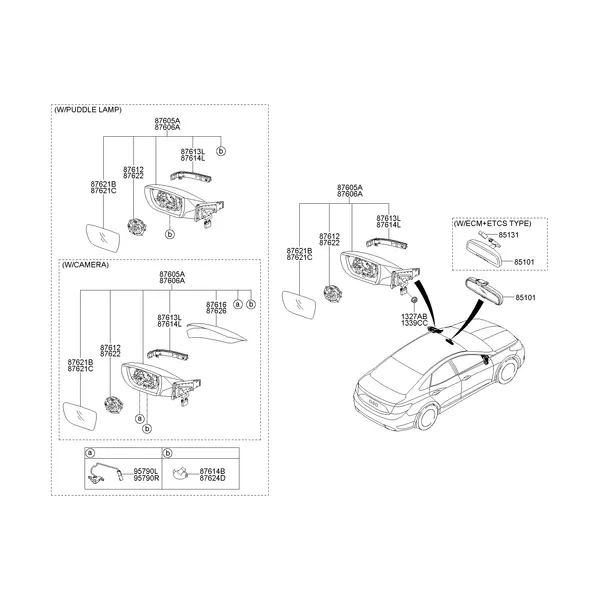 (W/PUDDLE LAMP)
87605A
87606A
87613L
87614L
b
87612
87622
87621B
87621C
b

(W/CAMERA)
87605A
87606A
87616
87626
a
b
87613L
87614L
87612
87622
87621B
87621C
a
b

a
95790L
95790R
b
87614B
87624D

87605A
87606A
87613L
87614L
87612
87622
87621B
87621C
1327AB
1339CC

(W/ECM+ETCS TYPE)
85131
85101
85101