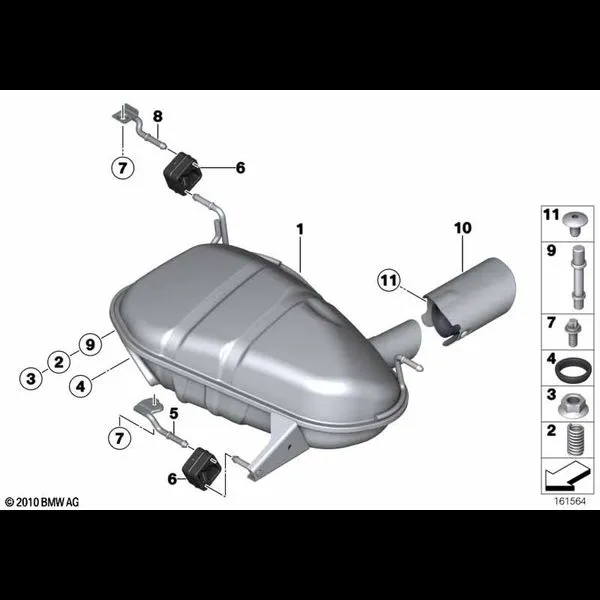 8
7
6
1
10
11
9
2
3
4
5
7
6
11
9
7
4
3
2
© 2010 BMW AG
161564